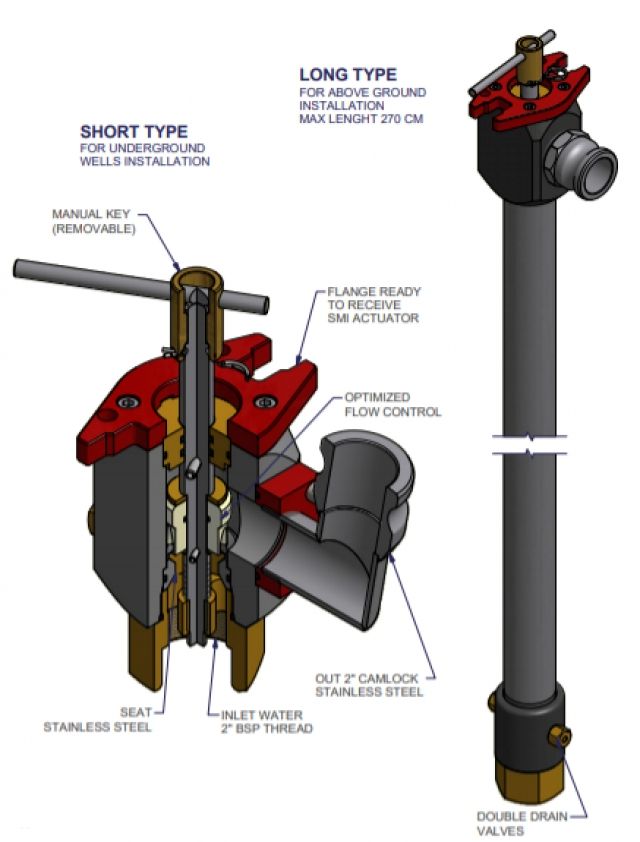 LONG TYPE
FOR ABOVE GROUND INSTALLATION
MAX LENGHT 270 CM

SHORT TYPE
FOR UNDERGROUND WELLS INSTALLATION

MANUAL KEY (REMOVABLE)

FLANGE READY TO RECEIVE SMI ACTUATOR

OPTIMIZED FLOW CONTROL

OUT 2" CAMLOCK STAINLESS STEEL

SEAT STAINLESS STEEL

INLET WATER 2" BSP THREAD

DOUBLE DRAIN VALVES